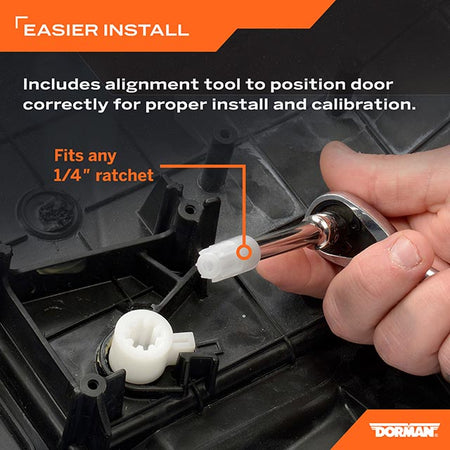 EASIER INSTALL

Includes alignment tool to position door correctly for proper install and calibration.

Fits any 1/4" ratchet

DORMAN